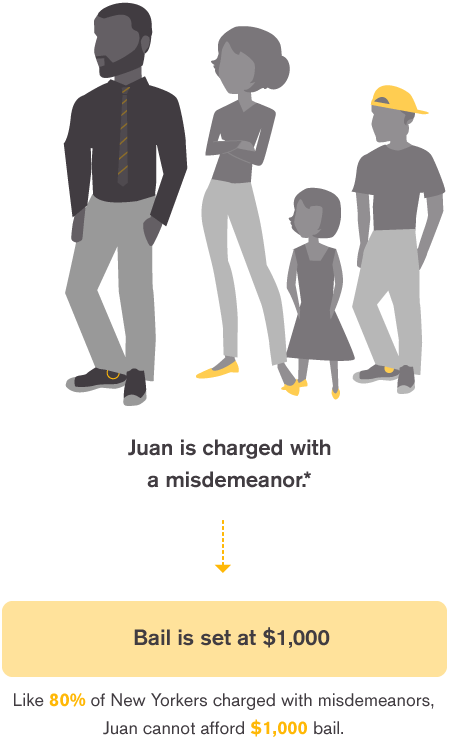 Juan is charged with a misdemeanor.*

Bail is set at $1,000

Like 80% of New Yorkers charged with misdemeanors, Juan cannot afford $1,000 bail.